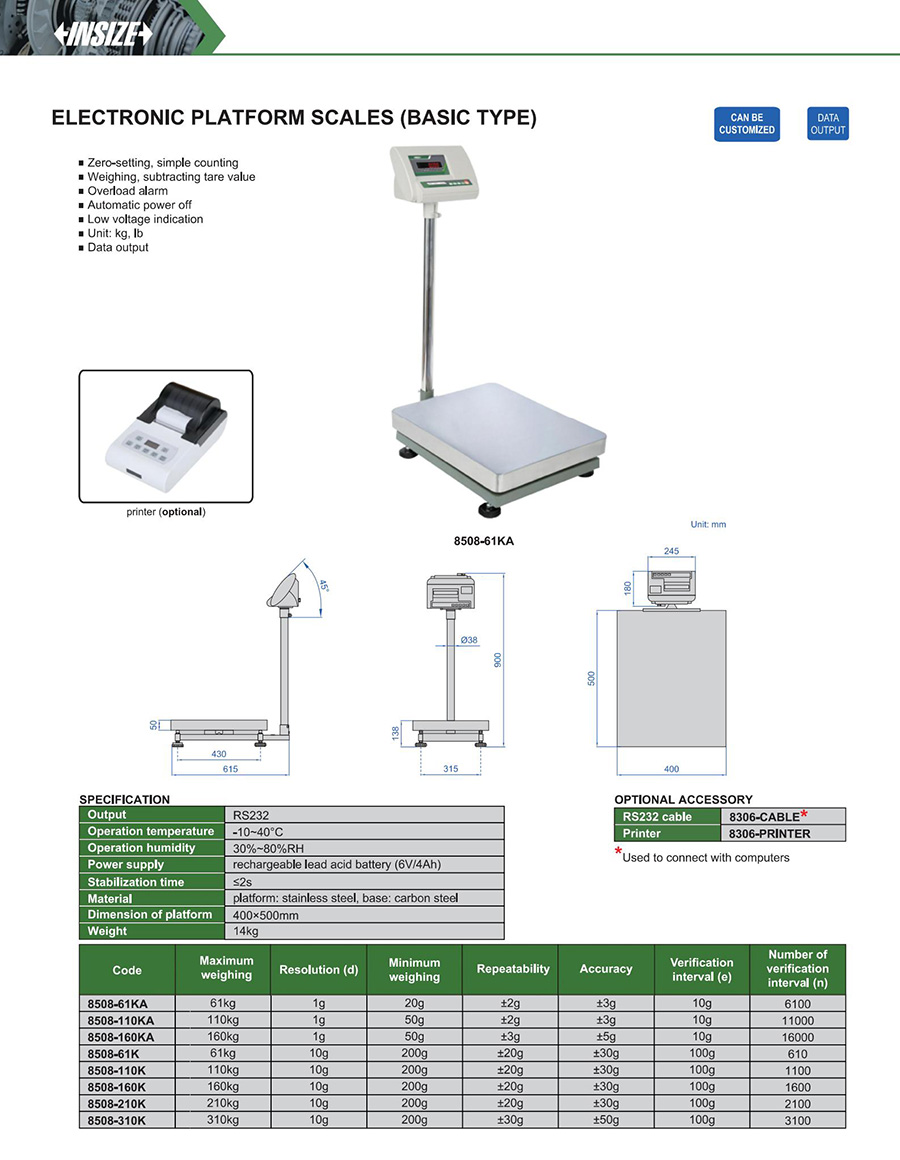 INSIZE

ELECTRONIC PLATFORM SCALES (BASIC TYPE)

CAN BE CUSTOMIZED

DATA OUTPUT

■ Zero-setting, simple counting
■ Weighing, subtracting tare value
■ Overload alarm
■ Automatic power off
■ Low voltage indication
■ Unit: kg, lb
■ Data output

printer (optional)

8508-61KA

Unit: mm

45°

50

430

615

Ø38

900

138

315

245

180

500

400

SPECIFICATION

| Output | RS232 |
|---|---|
| Operation temperature | -10~40°C |
| Operation humidity | 30%~80%RH |
| Power supply | rechargeable lead acid battery (6V/4Ah) |
| Stabilization time | ≤2s |
| Material | platform: stainless steel, base: carbon steel |
| Dimension of platform | 400×500mm |
| Weight | 14kg |

OPTIONAL ACCESSORY

| RS232 cable | 8306-CABLE* |
|---|---|
| Printer | 8306-PRINTER |

*Used to connect with computers

| Code | Maximum weighing | Resolution (d) | Minimum weighing | Repeatability | Accuracy | Verification interval (e) | Number of verification interval (n) |
|---|---|---|---|---|---|---|---|
| 8508-61KA | 61kg | 1g | 20g | ±2g | ±3g | 10g | 6100 |
| 8508-110KA | 110kg | 1g | 50g | ±2g | ±3g | 10g | 11000 |
| 8508-160KA | 160kg | 1g | 50g | ±3g | ±5g | 10g | 16000 |
| 8508-61K | 61kg | 10g | 200g | ±20g | ±30g | 100g | 610 |
| 8508-110K | 110kg | 10g | 200g | ±20g | ±30g | 100g | 1100 |
| 8508-160K | 160kg | 10g | 200g | ±20g | ±30g | 100g | 1600 |
| 8508-210K | 210kg | 10g | 200g | ±20g | ±30g | 100g | 2100 |
| 8508-310K | 310kg | 10g | 200g | ±30g | ±50g | 100g | 3100 |